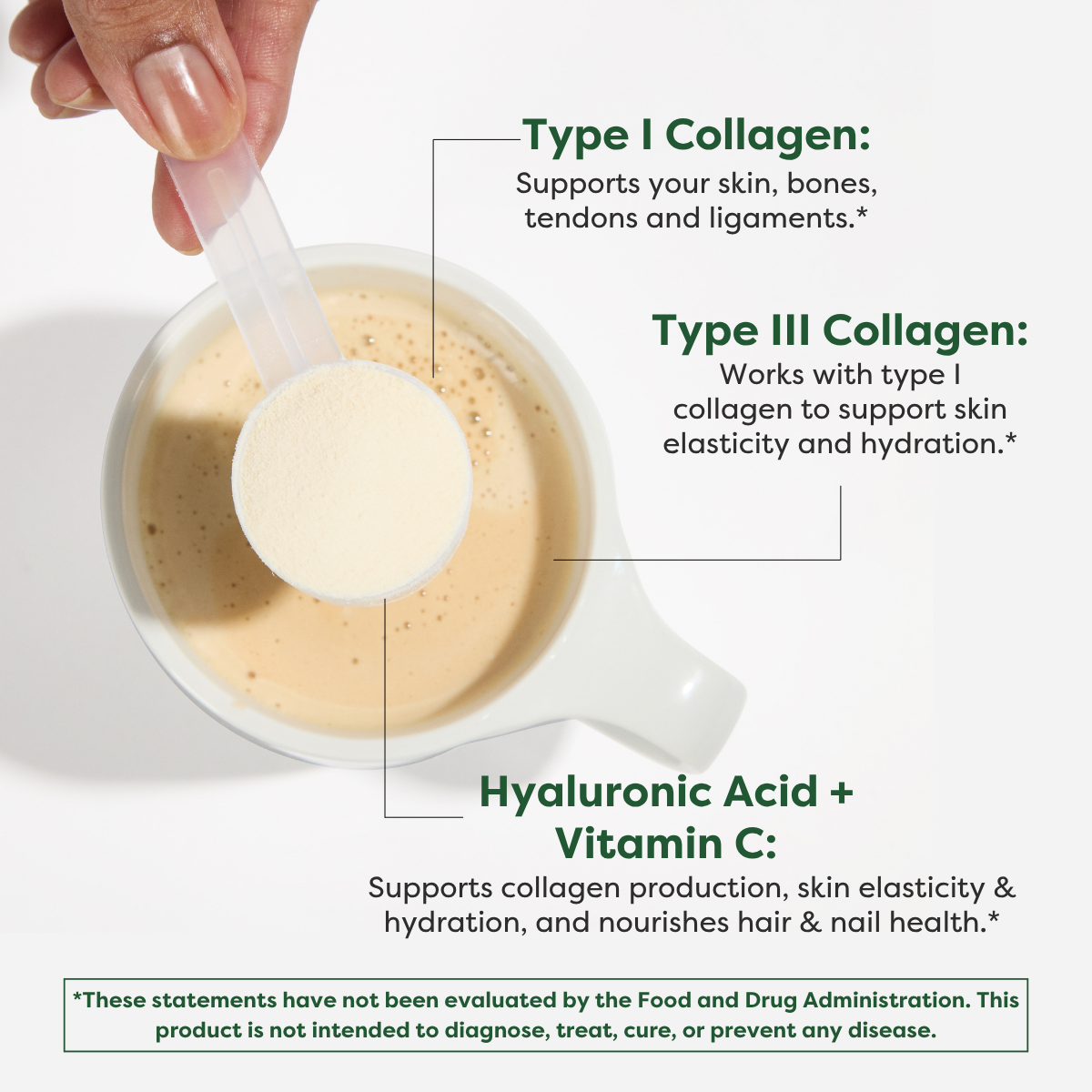 Type I Collagen:
Supports your skin, bones, tendons and ligaments.*

Type III Collagen:
Works with type I collagen to support skin elasticity and hydration.*

Hyaluronic Acid + Vitamin C:
Supports collagen production, skin elasticity & hydration, and nourishes hair & nail health.*

*These statements have not been evaluated by the Food and Drug Administration. This product is not intended to diagnose, treat, cure, or prevent any disease.